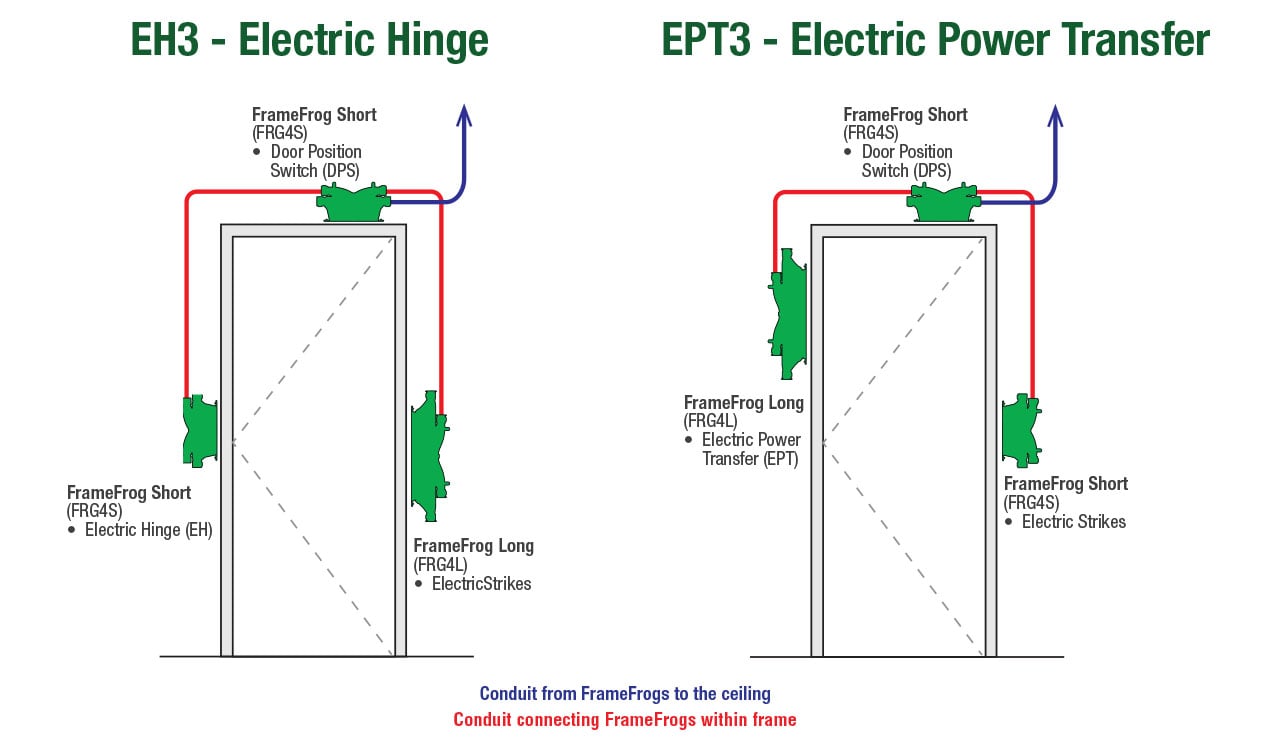 EH3 - Electric Hinge

FrameFrog Short (FRG4S)
• Door Position Switch (DPS)

FrameFrog Short (FRG4S)
• Electric Hinge (EH)

FrameFrog Long (FRG4L)
• ElectricStrikes

EPT3 - Electric Power Transfer

FrameFrog Short (FRG4S)
• Door Position Switch (DPS)

FrameFrog Long (FRG4L)
• Electric Power Transfer (EPT)

FrameFrog Short (FRG4S)
• Electric Strikes

Conduit from FrameFrogs to the ceiling
Conduit connecting FrameFrogs within frame